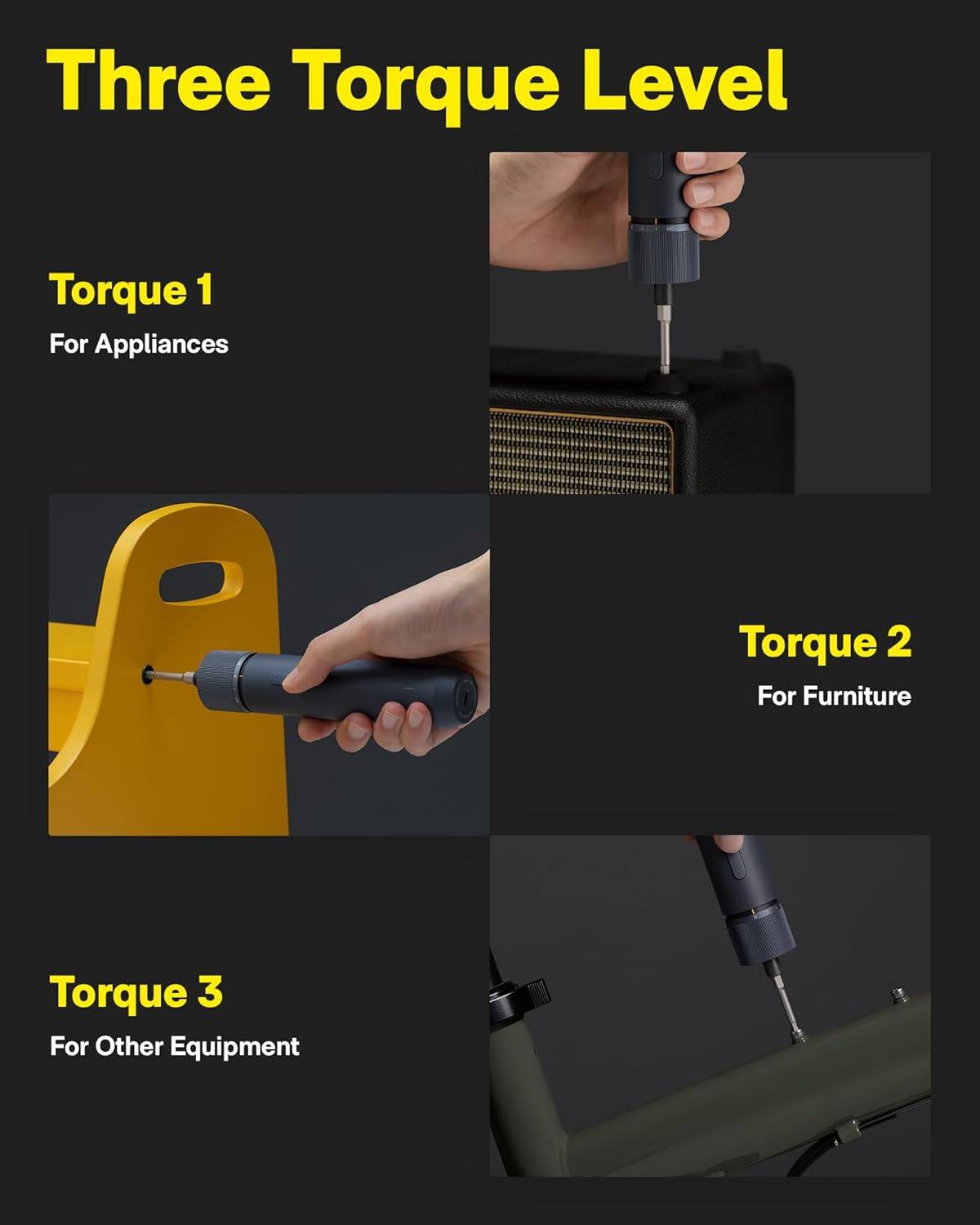 Three Torque Level

Torque 1
For Appliances

Torque 2
For Furniture

Torque 3
For Other Equipment